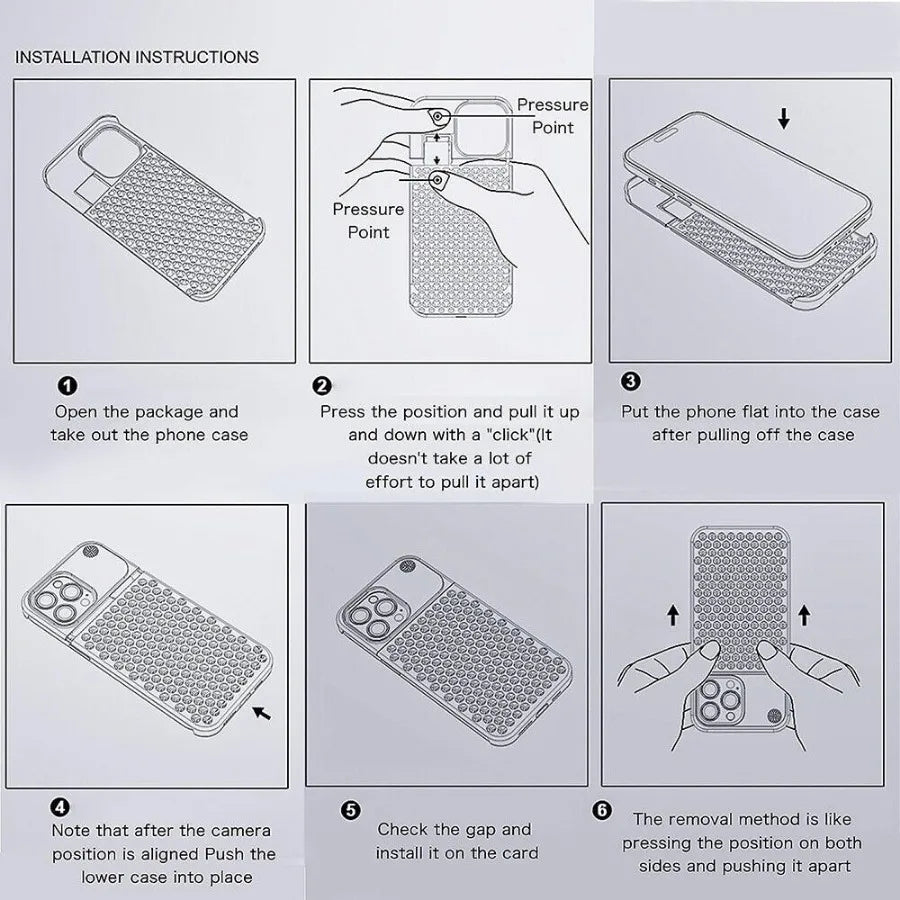 INSTALLATION INSTRUCTIONS

Pressure Point

Pressure Point

❶
Open the package and take out the phone case

❷
Press the position and pull it up and down with a "click"(It doesn't take a lot of effort to pull it apart)

❸
Put the phone flat into the case after pulling off the case

❹
Note that after the camera position is aligned Push the lower case into place

❺
Check the gap and install it on the card

❻
The removal method is like pressing the position on both sides and pushing it apart