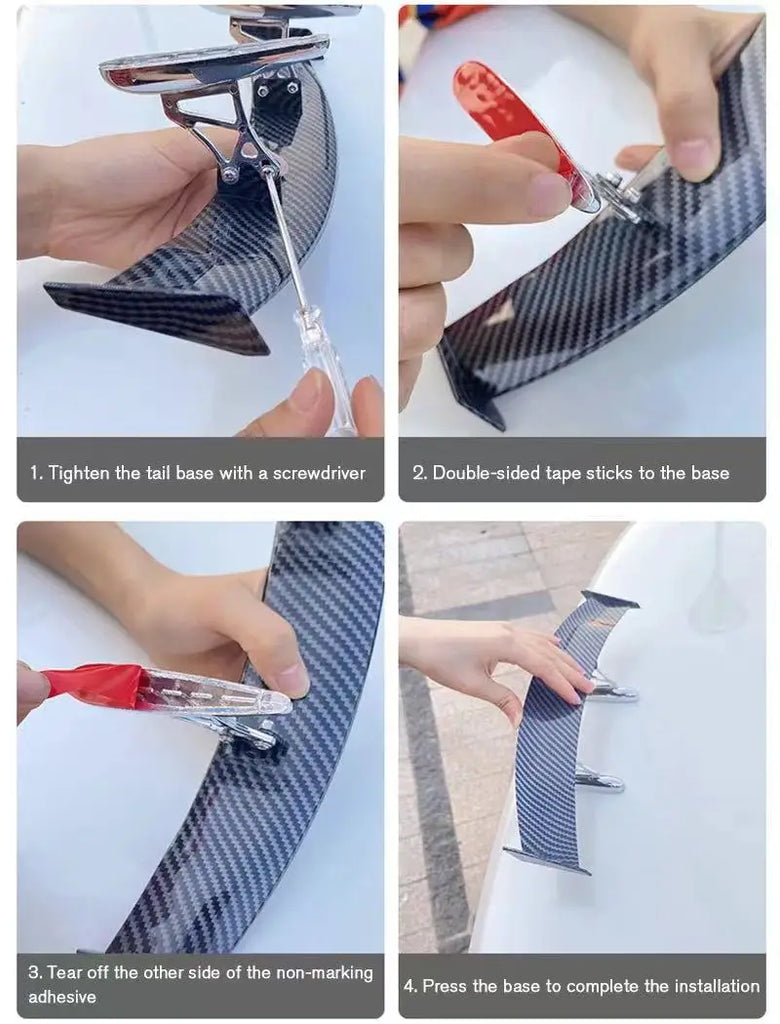 1. Tighten the tail base with a screwdriver

2. Double-sided tape sticks to the base

3. Tear off the other side of the non-marking adhesive

4. Press the base to complete the installation